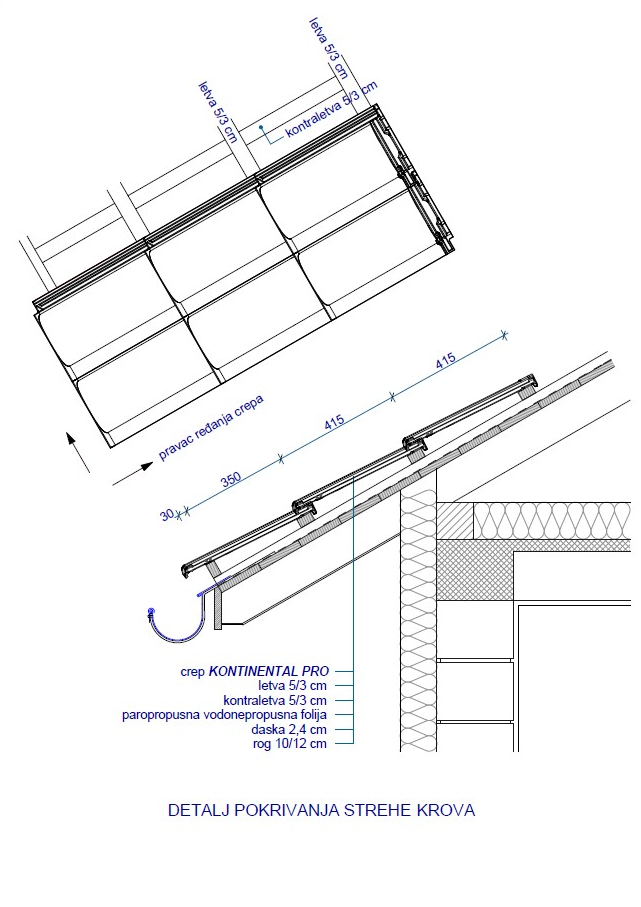 letva 5/3 cm

letva 5/3 cm

kontraletva 5/3 cm

pravac redanja crepa

30

350

415

415

crep KONTINENTAL PRO
letva 5/3 cm
kontraletva 5/3 cm
paropropusna vodonepropusna folija
daska 2,4 cm
rog 10/12 cm

DETALJ POKRIVANJA STREHE KROVA